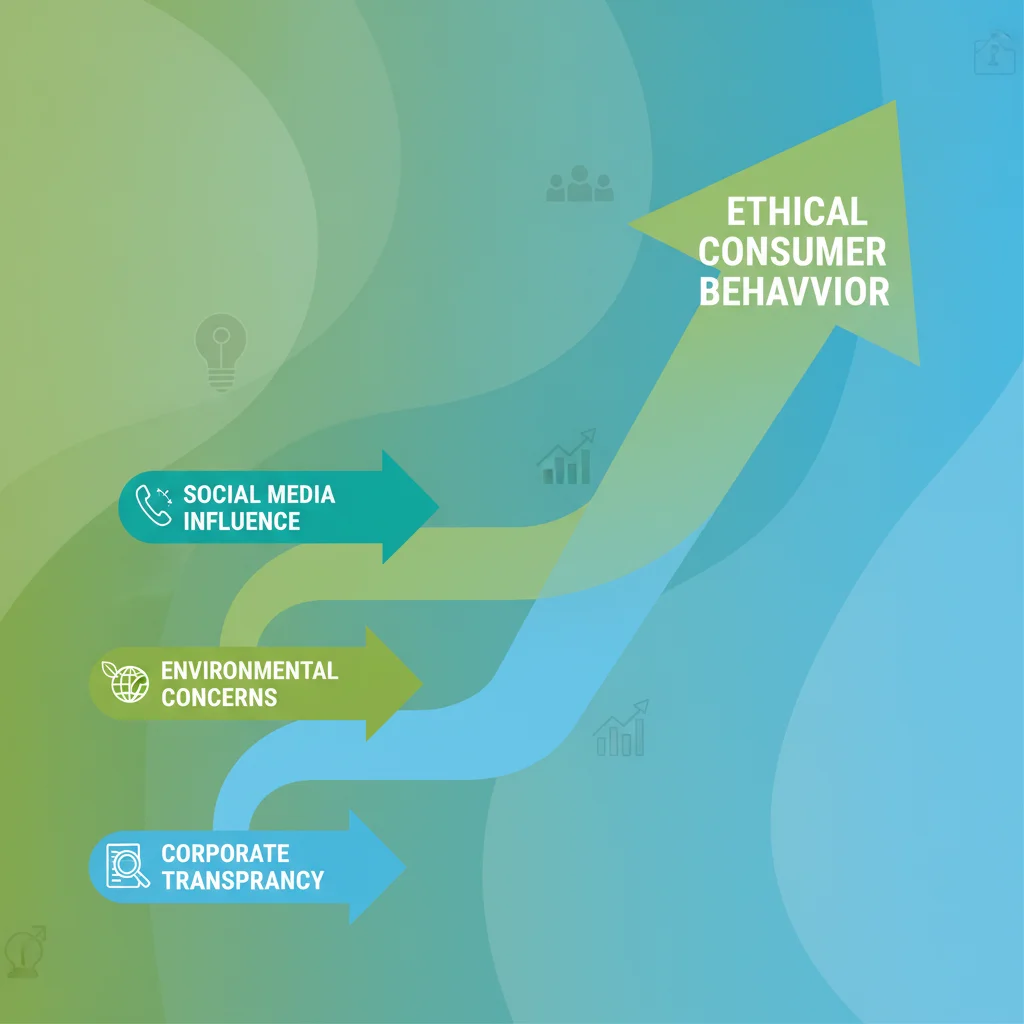 ETHICAL CONSUMER BEHAVVIOR

SOCIAL MEDIA INFLUENCE

ENVIRONMENTAL CONCERNS

CORPORATE TRANSPRANCY